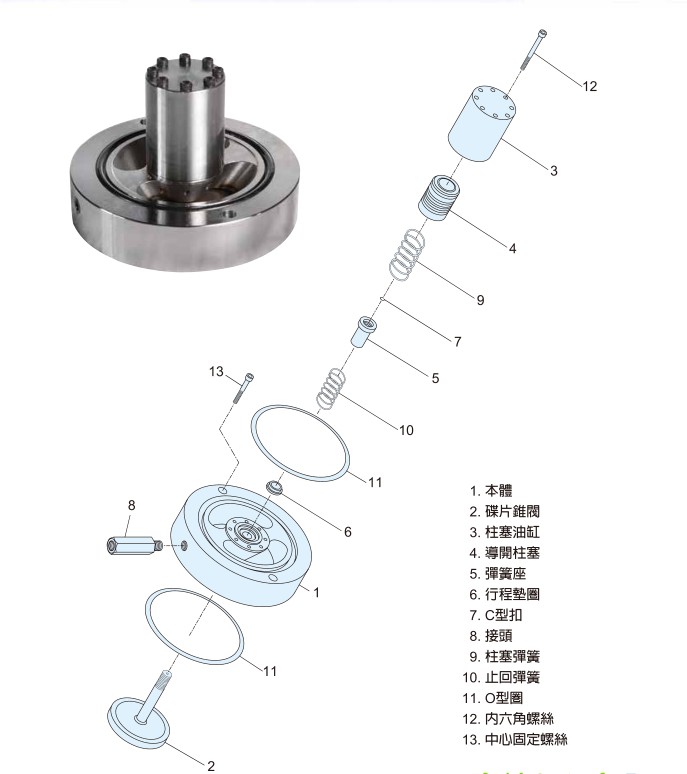 12

3

4

9

7

5

13

10

11

8

6

1

11

2

1. 本體
2. 碟片錐閥
3. 柱塞油缸
4. 導開柱塞
5. 彈簧座
6. 行程墊圈
7. C型扣
8. 接頭
9. 柱塞彈簧
10. 止回彈簧
11. O型圈
12. 內六角螺絲
13. 中心固定螺絲